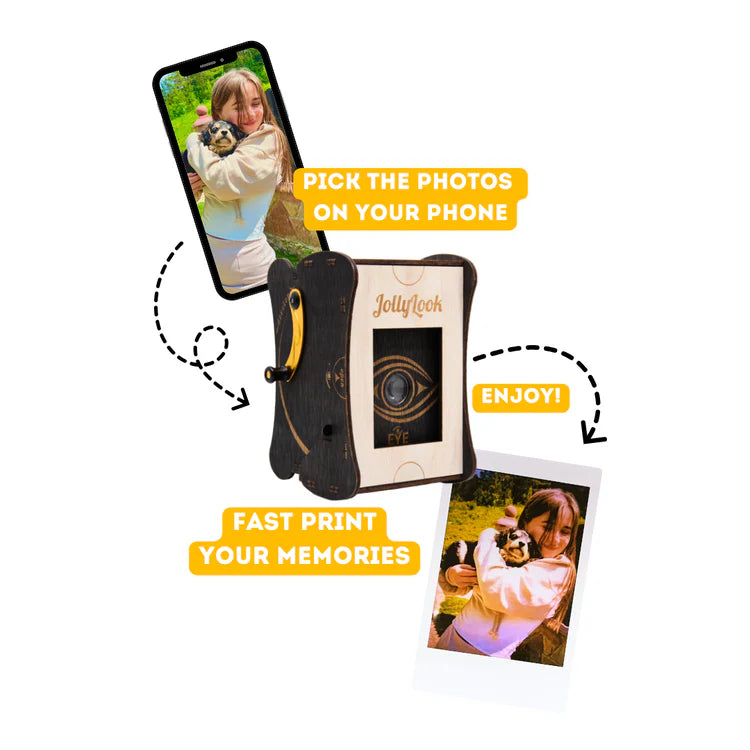 PICK THE PHOTOS ON YOUR PHONE

JollyLook

EYE

ENJOY!

FAST PRINT YOUR MEMORIES